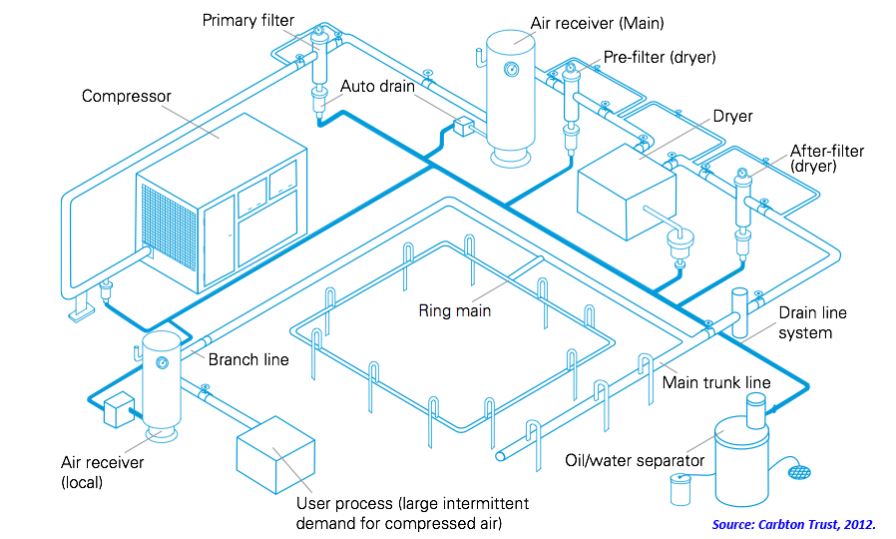 Primary filter

Air receiver (Main)

Pre-filter (dryer)

Compressor

Auto drain

Dryer

After-filter (dryer)

Ring main

Drain line system

Branch line

Main trunk line

Air receiver (local)

Oil/water separator

User process (large intermittent demand for compressed air)

Source: Carbton Trust, 2012.